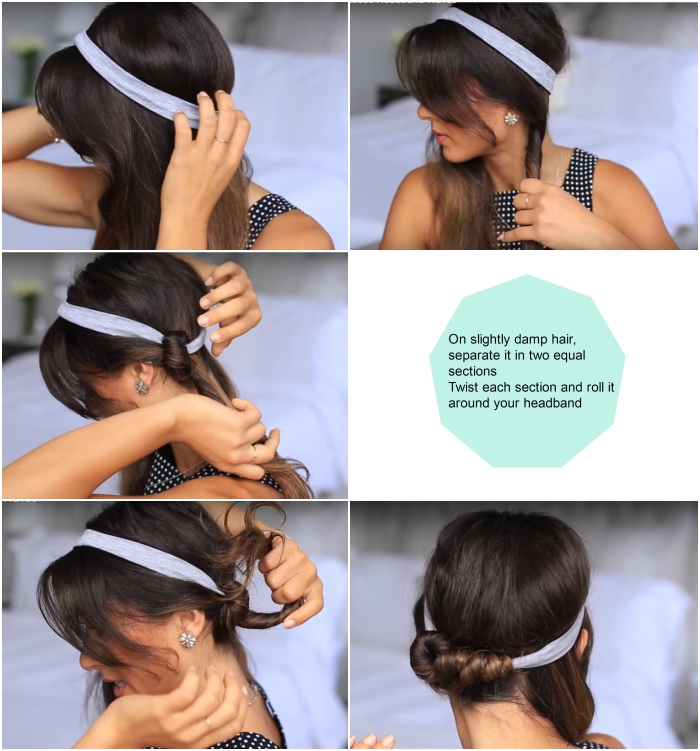 On slightly damp hair, separate it in two equal sections
Twist each section and roll it around your headband